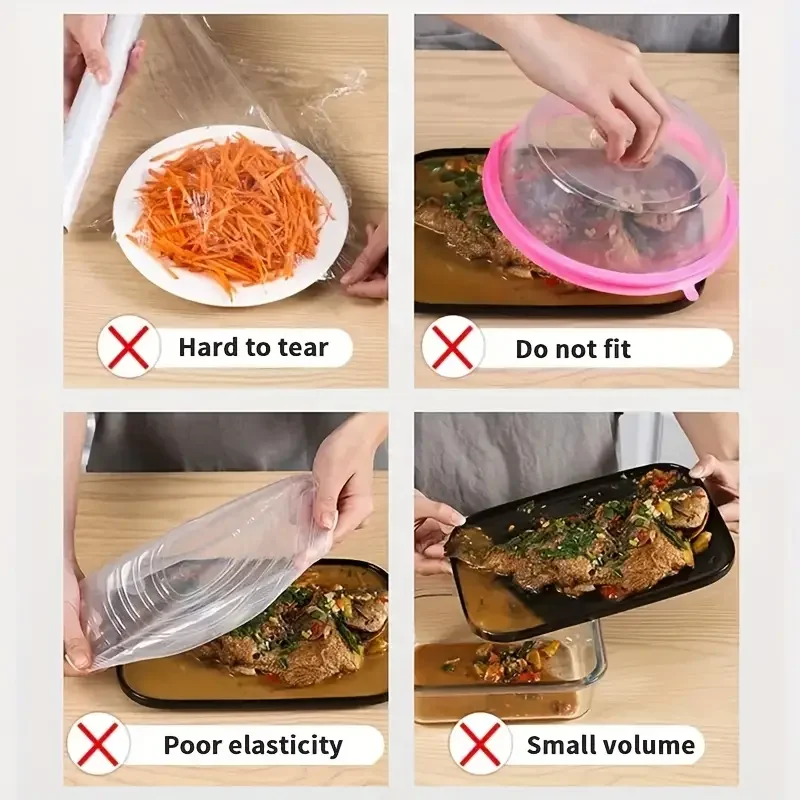 Hard to tear

Do not fit

Poor elasticity

Small volume