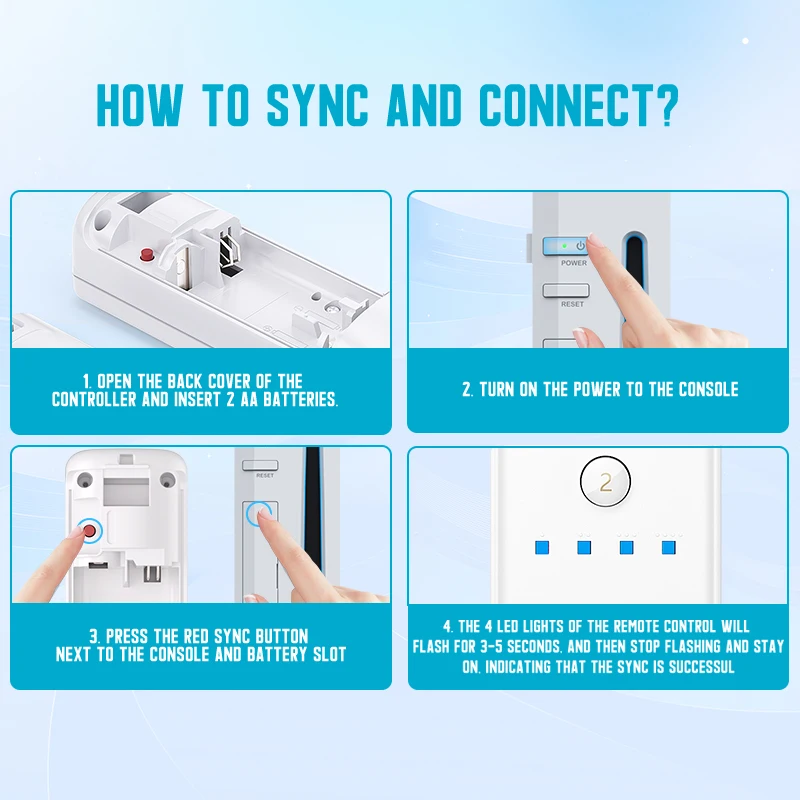 HOW TO SYNC AND CONNECT?

POWER

RESET

1. OPEN THE BACK COVER OF THE CONTROLLER AND INSERT 2 AA BATTERIES.

2. TURN ON THE POWER TO THE CONSOLE

RESET

2

3. PRESS THE RED SYNC BUTTON NEXT TO THE CONSOLE AND BATTERY SLOT

4. THE 4 LED LIGHTS OF THE REMOTE CONTROL WILL FLASH FOR 3-5 SECONDS, AND THEN STOP FLASHING AND STAY ON, INDICATING THAT THE SYNC IS SUCCESSUL